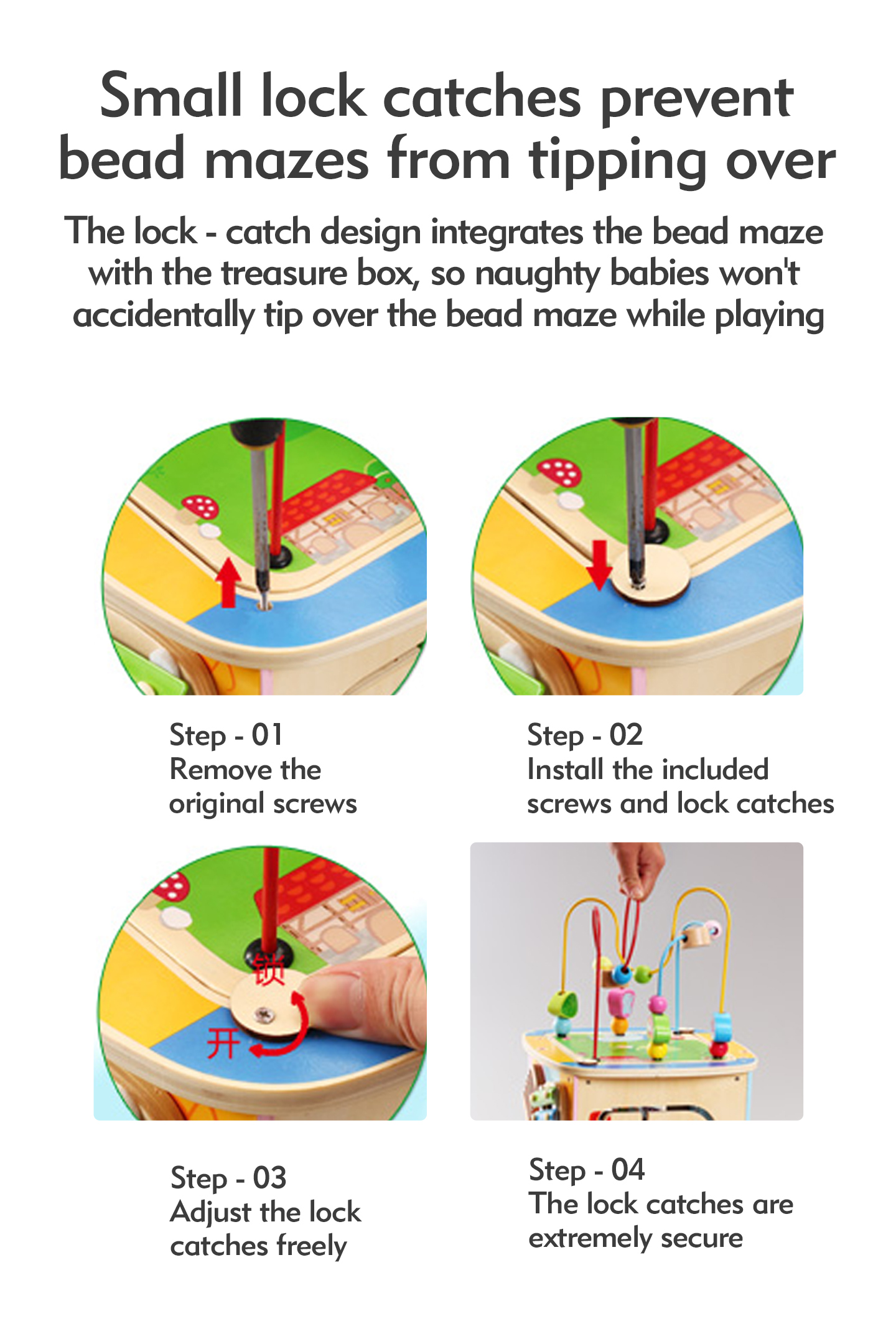 Small lock catches prevent bead mazes from tipping over

The lock - catch design integrates the bead maze with the treasure box, so naughty babies won't accidentally tip over the bead maze while playing

Step - 01
Remove the original screws

Step - 02
Install the included screws and lock catches

锁

开

Step - 03
Adjust the lock catches freely

Step - 04
The lock catches are extremely secure